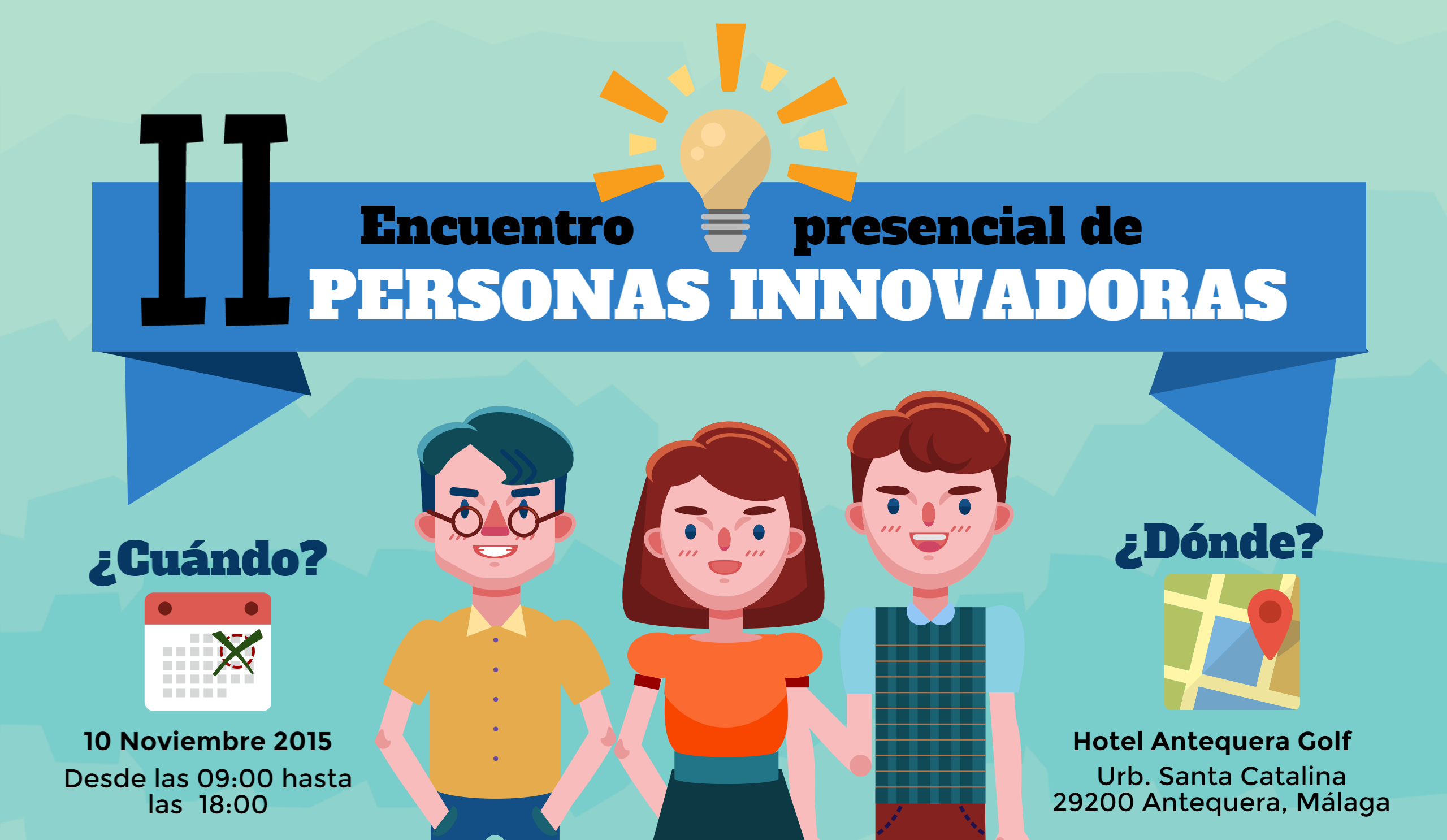 II

Encuentro presencial de

PERSONAS INNOVADORAS

¿Cuándo?

10 Noviembre 2015

Desde las 09:00 hasta las 18:00

¿Dónde?

Hotel Antequera Golf

Urb. Santa Catalina
29200 Antequera, Málaga